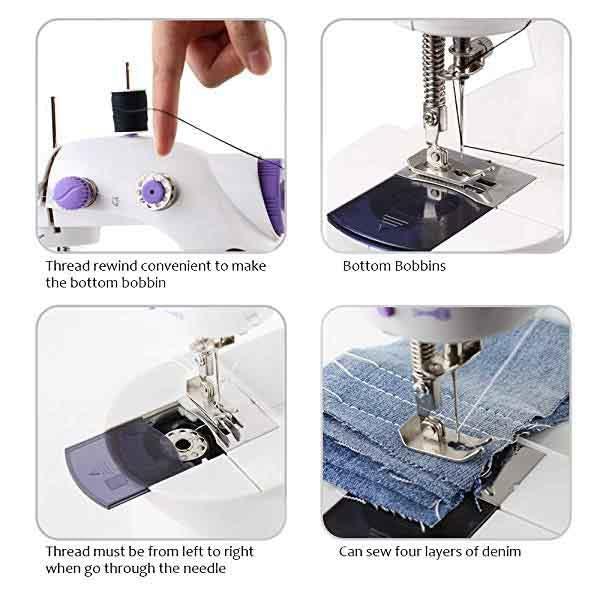 Thread rewind convenient to make the bottom bobbin

Bottom Bobbins

Thread must be from left to right when go through the needle

Can sew four layers of denim